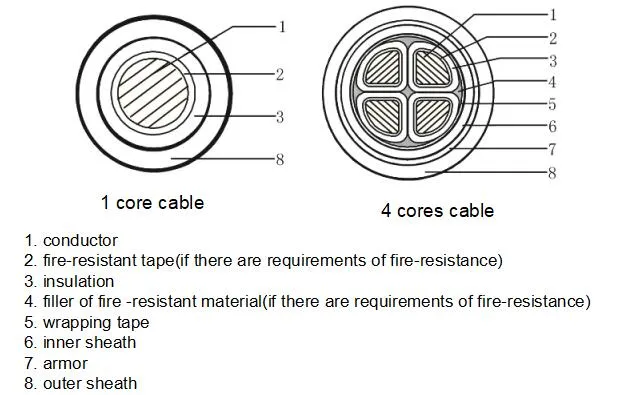 1
2
3
8

1 core cable

1
2
3
4
5
6
7
8

4 cores cable

1. conductor
2. fire-resistant tape(if there are requirements of fire-resistance)
3. insulation
4. filler of fire -resistant material(if there are requirements of fire-resistance)
5. wrapping tape
6. inner sheath
7. armor
8. outer sheath