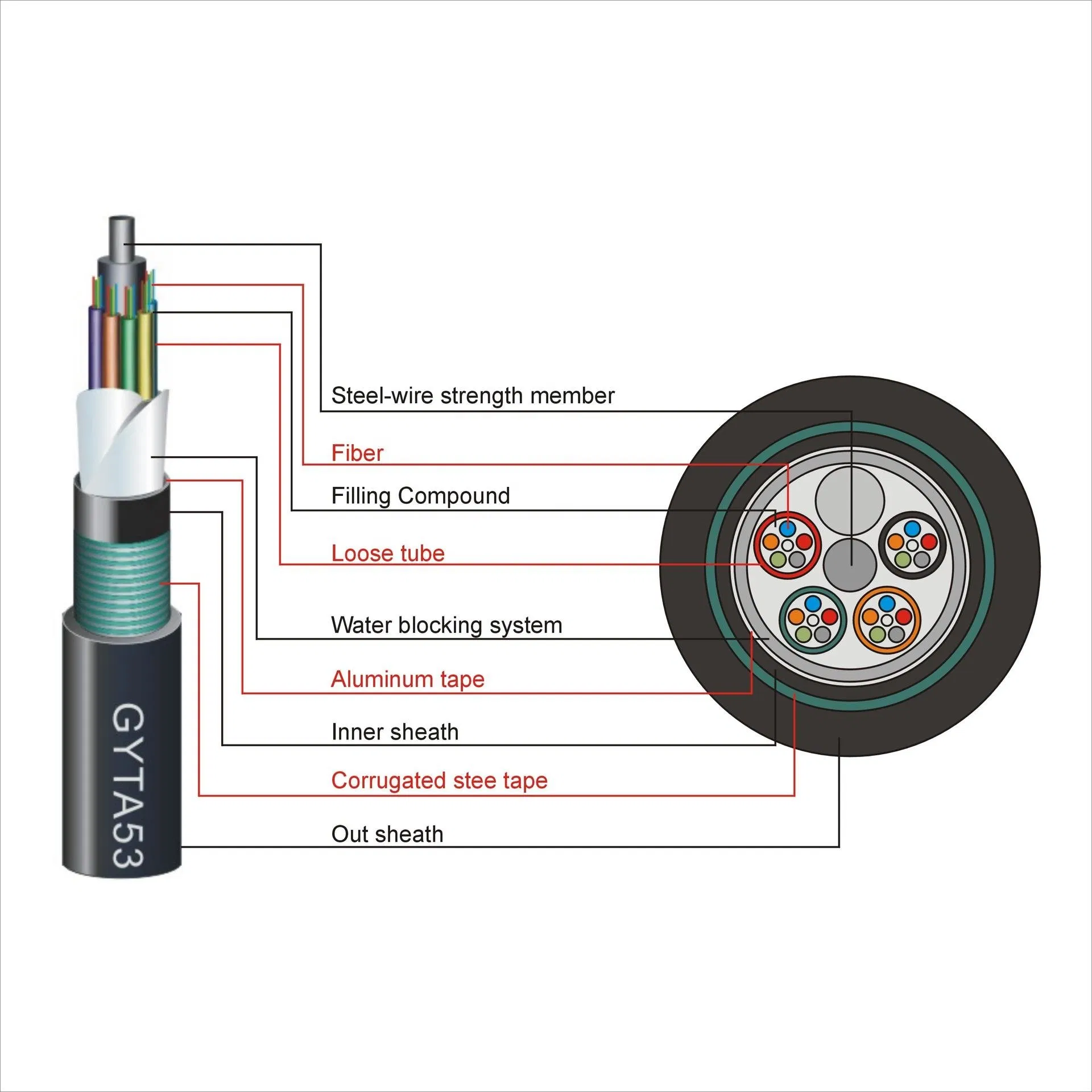 Steel-wire strength member

Fiber

Filling Compound

Loose tube

Water blocking system

Aluminum tape

Inner sheath

Corrugated stee tape

Out sheath

GYTA53